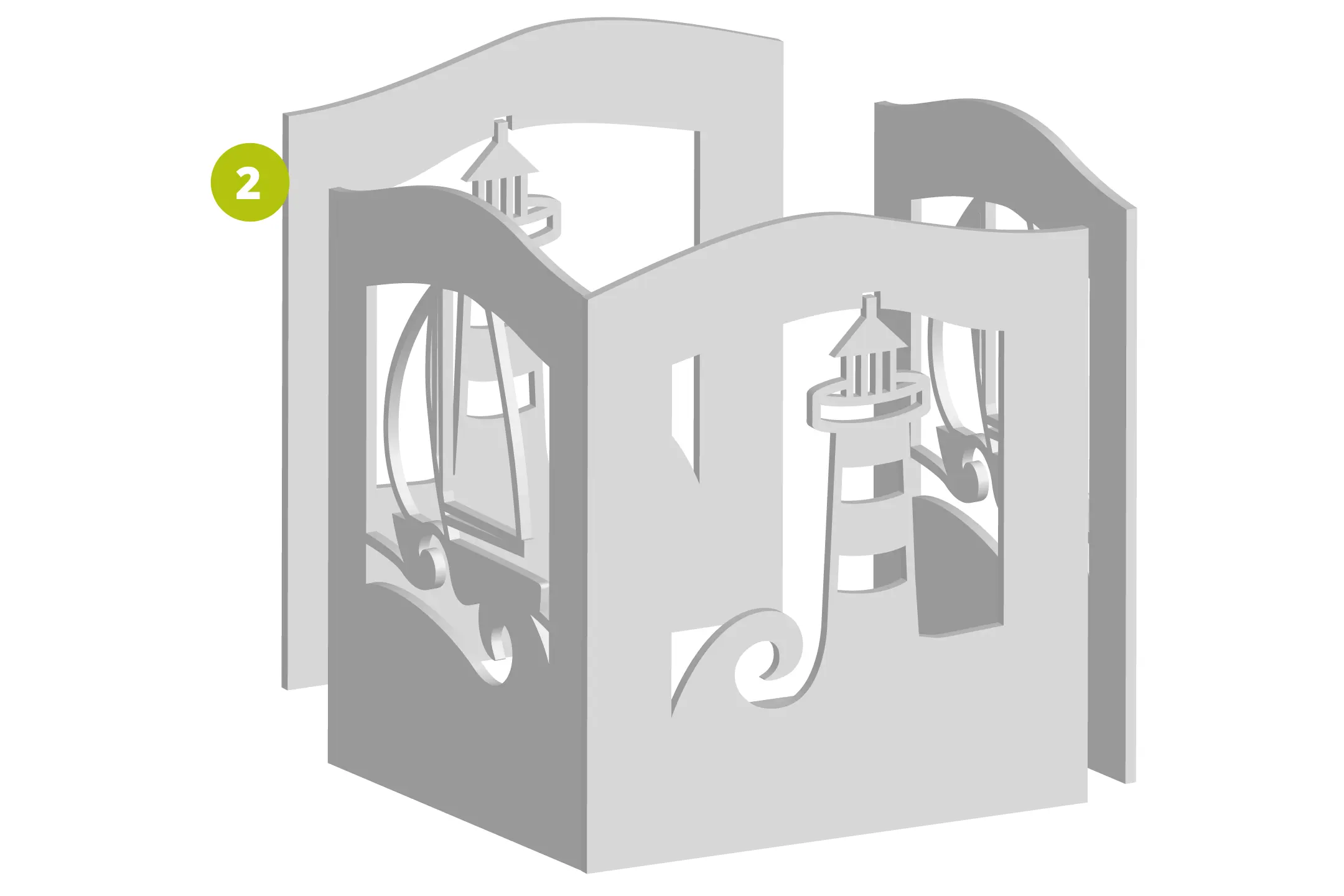 2